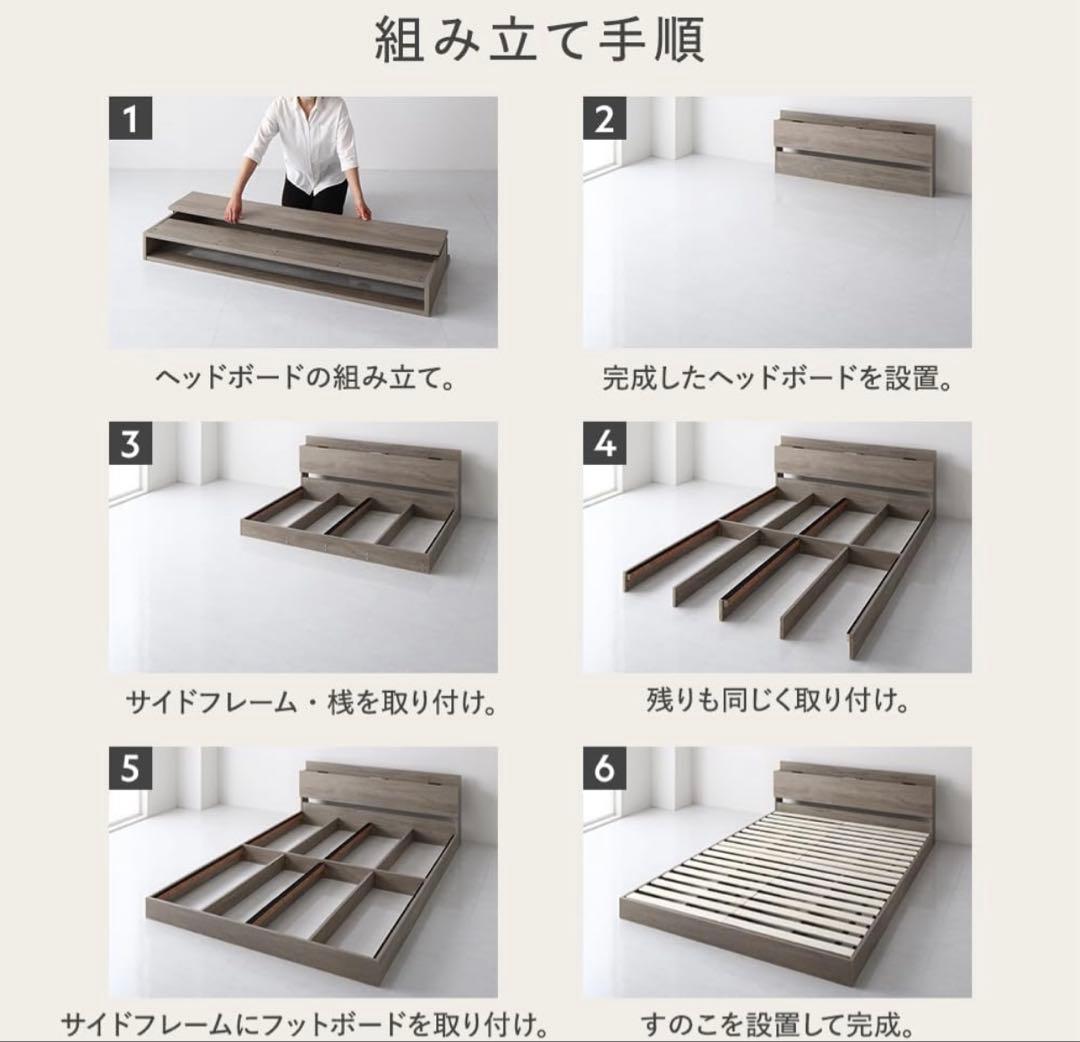 組み立て手順

1
ヘッドボードの組み立て。

2
完成したヘッドボードを設置。

3
サイドフレーム・桟を取り付け。

4
残りも同じく取り付け。

5
サイドフレームにフットボードを取り付け。

6
すのこを設置して完成。